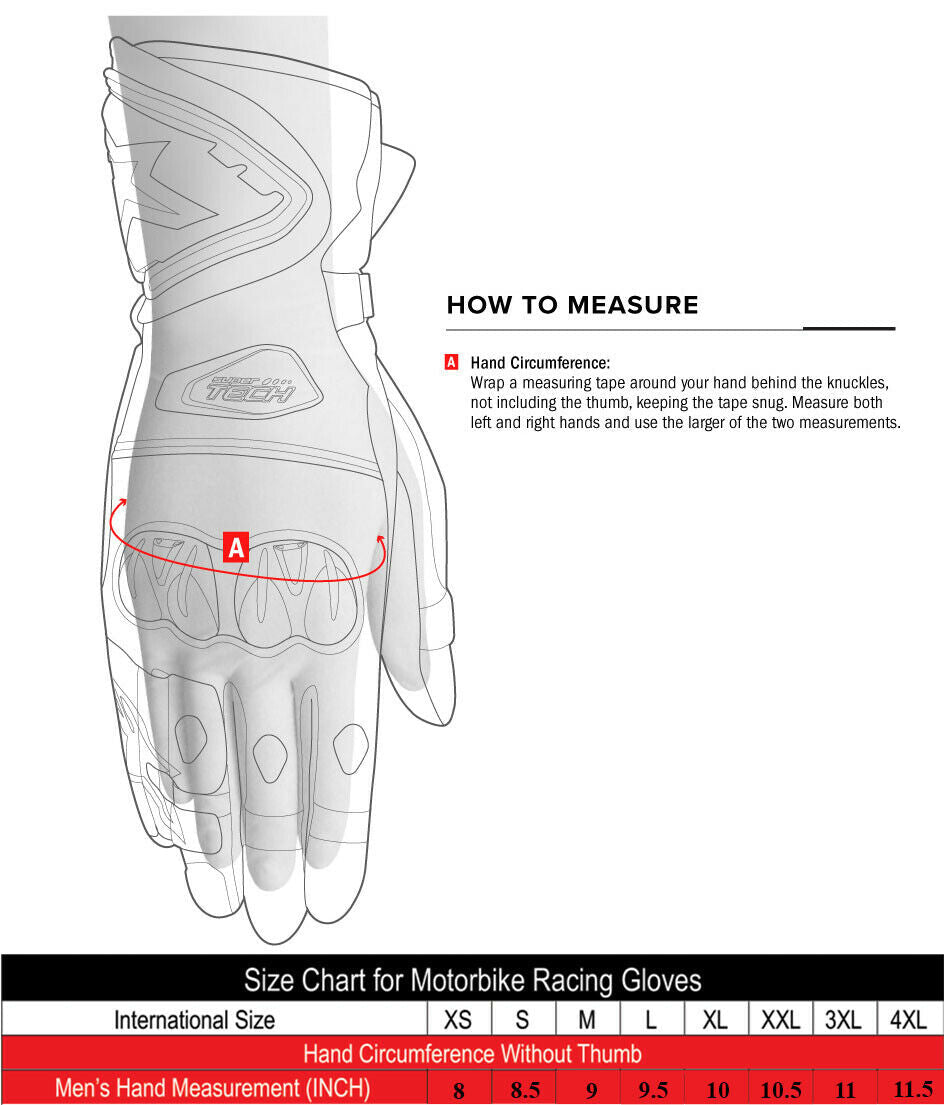 super TECH

A

HOW TO MEASURE

A Hand Circumference:
Wrap a measuring tape around your hand behind the knuckles, not including the thumb, keeping the tape snug. Measure both left and right hands and use the larger of the two measurements.

Size Chart for Motorbike Racing Gloves

| International Size | XS | S | M | L | XL | XXL | 3XL | 4XL |
|---|---|---|---|---|---|---|---|---|
| Hand Circumference Without Thumb | | | | | | | | |
| Men's Hand Measurement (INCH) | 8 | 8.5 | 9 | 9.5 | 10 | 10.5 | 11 | 11.5 |